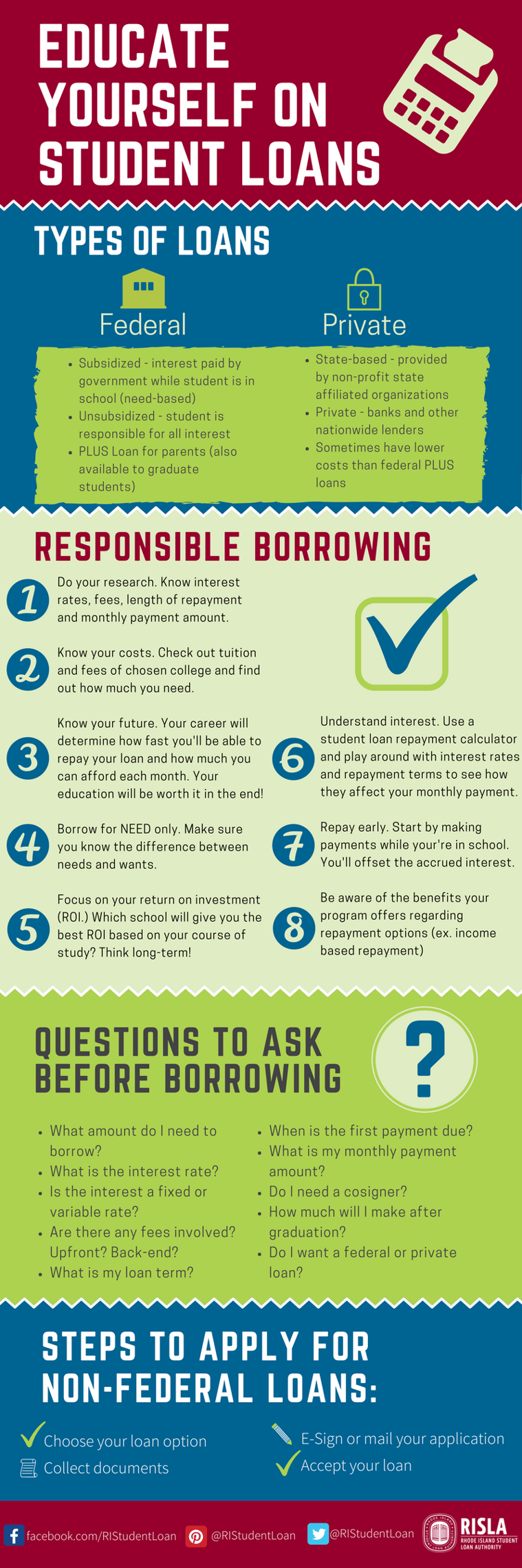 EDUCATE YOURSELF ON STUDENT LOANS

TYPES OF LOANS

Federal

- Subsidized - interest paid by government while student is in school (need-based)
- Unsubsidized - student is responsible for all interest
- PLUS Loan for parents (also available to graduate students)

Private

- State-based - provided by non-profit state affiliated organizations
- Private - banks and other nationwide lenders
- Sometimes have lower costs than federal PLUS loans

RESPONSIBLE BORROWING

1 Do your research. Know interest rates, fees, length of repayment and monthly payment amount.

2 Know your costs. Check out tuition and fees of chosen college and find out how much you need.

3 Know your future. Your career will determine how fast you'll be able to repay your loan and how much you can afford each month. Your education will be worth it in the end!

4 Borrow for NEED only. Make sure you know the difference between needs and wants.

5 Focus on your return on investment (ROI.) Which school will give you the best ROI based on your course of study? Think long-term!

6 Understand interest. Use a student loan repayment calculator and play around with interest rates and repayment terms to see how they affect your monthly payment.

7 Repay early. Start by making payments while your're in school. You'll offset the accrued interest.

8 Be aware of the benefits your program offers regarding repayment options (ex. income based repayment)

QUESTIONS TO ASK BEFORE BORROWING

?

- What amount do I need to borrow?
- What is the interest rate?
- Is the interest a fixed or variable rate?
- Are there any fees involved? Upfront? Back-end?
- What is my loan term?
- When is the first payment due?
- What is my monthly payment amount?
- Do I need a cosigner?
- How much will I make after graduation?
- Do I want a federal or private loan?

STEPS TO APPLY FOR NON-FEDERAL LOANS:

Choose your loan option
Collect documents
E-Sign or mail your application
Accept your loan

facebook.com/RIStudentLoan @RIStudentLoan @RIStudentLoan RISLA RHODE ISLAND STUDENT LOAN AUTHORITY